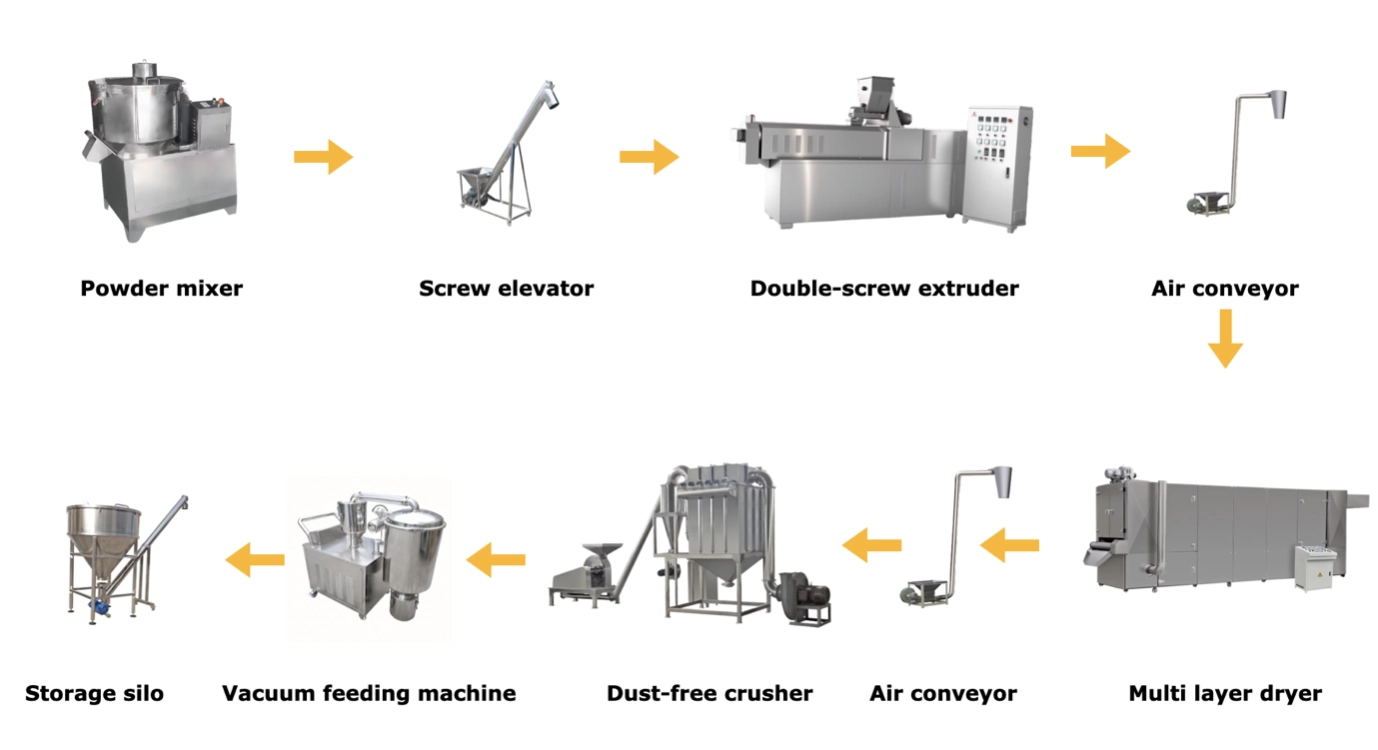 Powder mixer

Screw elevator

Double-screw extruder

Air conveyor

Multi layer dryer

Air conveyor

Dust-free crusher

Vacuum feeding machine

Storage silo