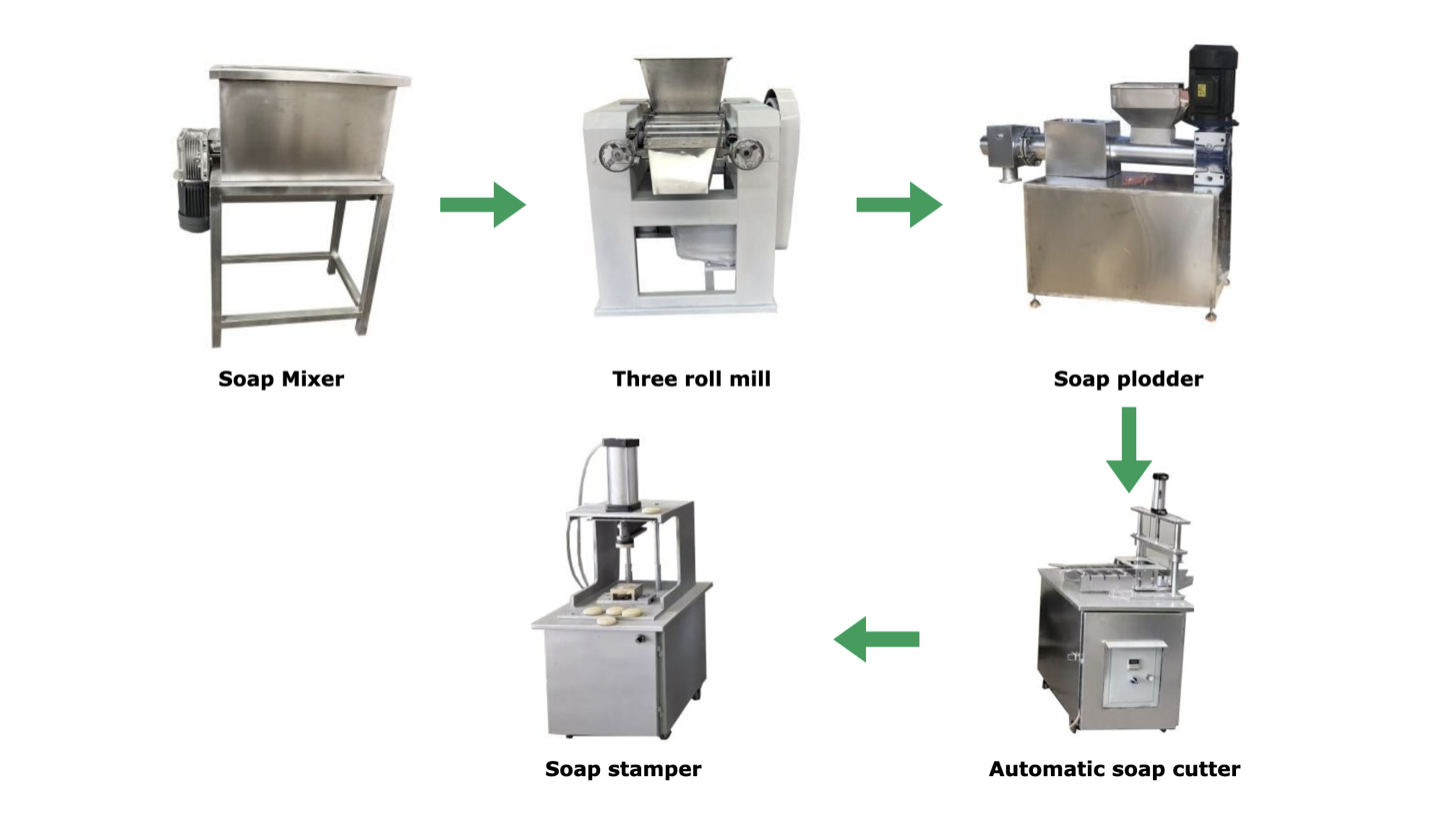 Soap Mixer

Three roll mill

Soap plodder

Automatic soap cutter

Soap stamper