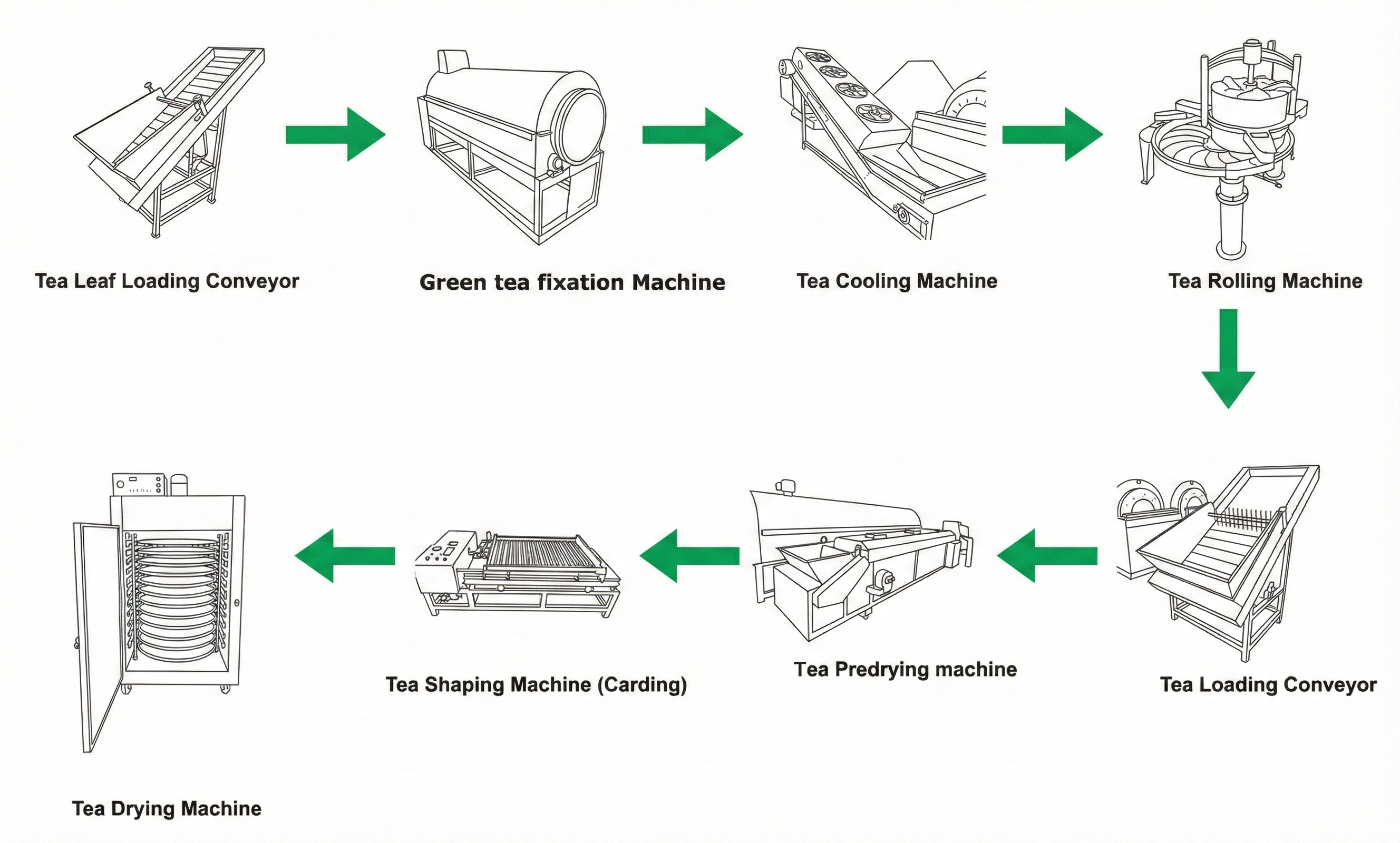 Tea Leaf Loading Conveyor

Green tea fixation Machine

Tea Cooling Machine

Tea Rolling Machine

Tea Loading Conveyor

Tea Predrying machine

Tea Shaping Machine (Carding)

Tea Drying Machine