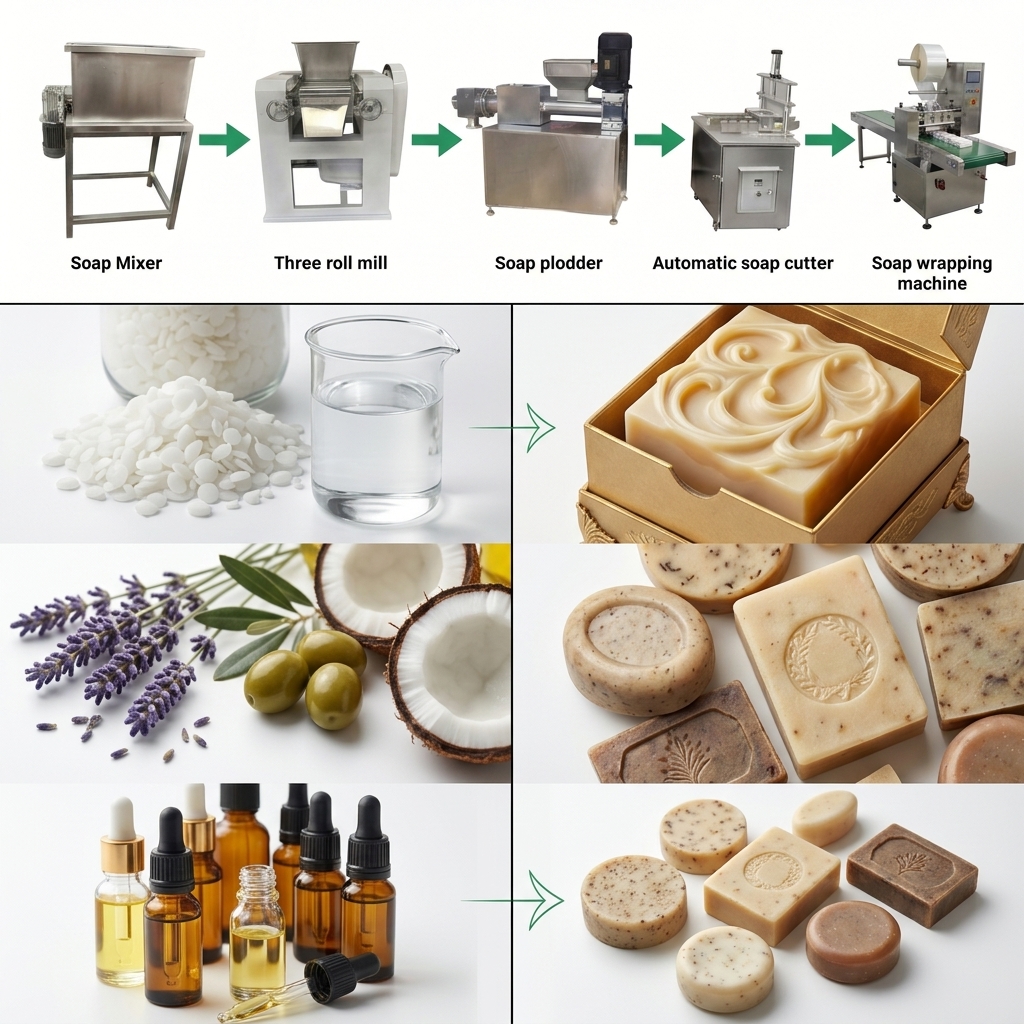 Soap Mixer

Three roll mill

Soap plodder

Automatic soap cutter

Soap wrapping machine