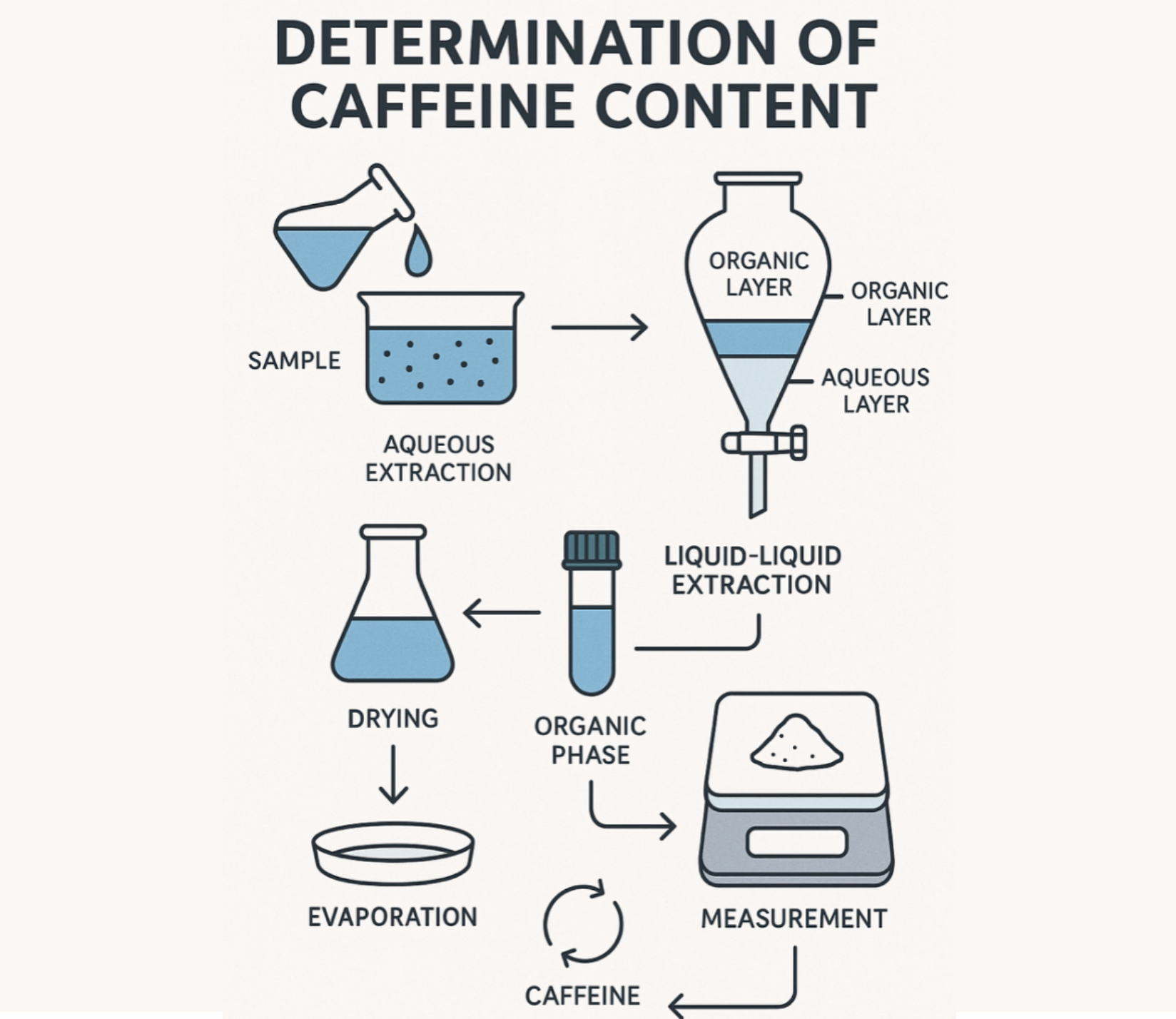 DETERMINATION OF CAFFEINE CONTENT

SAMPLE

AQUEOUS EXTRACTION

ORGANIC LAYER

ORGANIC LAYER

AQUEOUS LAYER

LIQUID-LIQUID EXTRACTION

DRYING

ORGANIC PHASE

EVAPORATION

MEASUREMENT

CAFFEINE