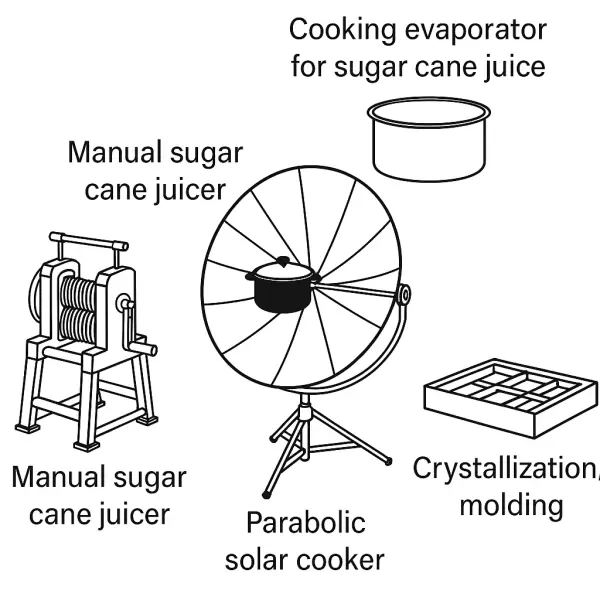 Cooking evaporator for sugar cane juice

Manual sugar cane juicer

Manual sugar cane juicer

Parabolic solar cooker

Crystallization/ molding