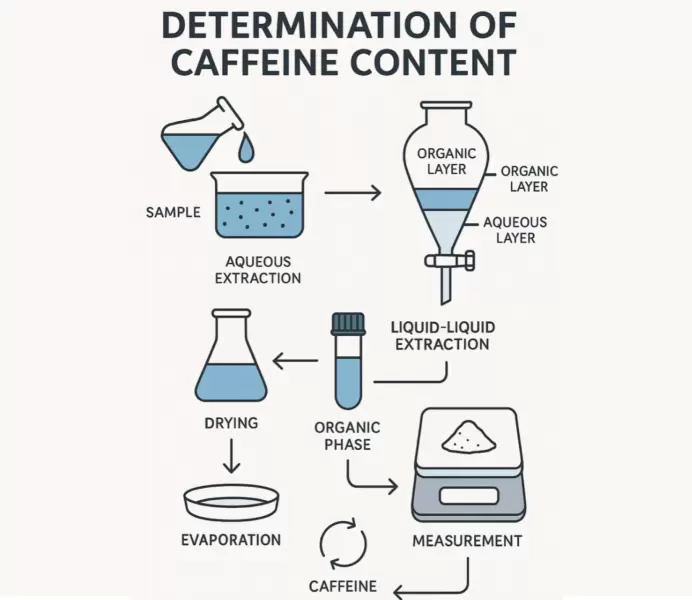 DETERMINATION OF CAFFEINE CONTENT

SAMPLE

AQUEOUS EXTRACTION

ORGANIC LAYER

ORGANIC LAYER

AQUEOUS LAYER

LIQUID-LIQUID EXTRACTION

DRYING

ORGANIC PHASE

EVAPORATION

MEASUREMENT

CAFFEINE