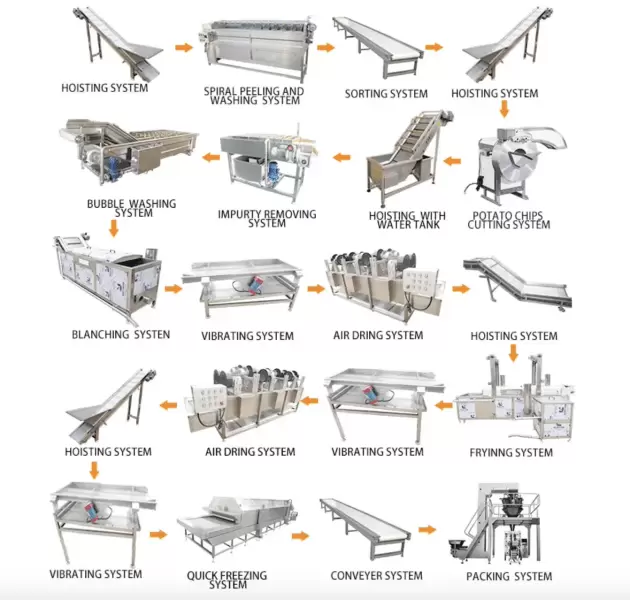 HOISTING SYSTEM

SPIRAL PEELING AND WASHING SYSTEM

SORTING SYSTEM

HOISTING SYSTEM

POTATO CHIPS CUTTING SYSTEM

HOISTING WITH WATER TANK

IMPURTY REMOVING SYSTEM

BUBBLE WASHING SYSTEM

BLANCHING SYSTEN

VIBRATING SYSTEM

AIR DRING SYSTEM

HOISTING SYSTEM

FRYINNG SYSTEM

VIBRATING SYSTEM

AIR DRING SYSTEM

HOISTING SYSTEM

VIBRATING SYSTEM

QUICK FREEZING SYSTEM

CONVEYER SYSTEM

PACKING SYSTEM