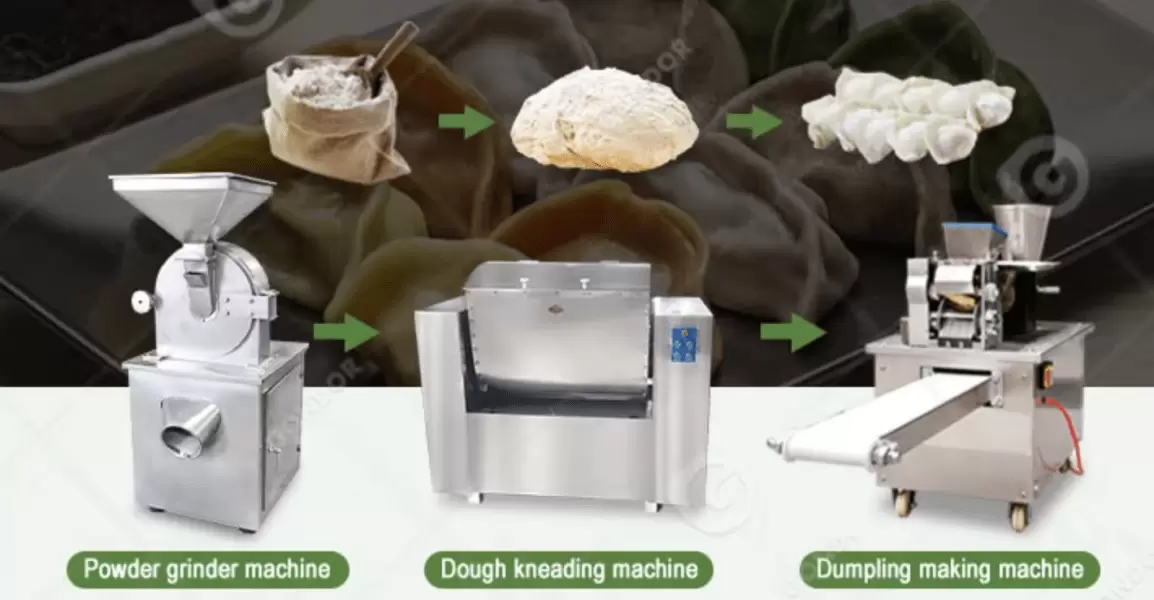 Powder grinder machine

Dough kneading machine

Dumpling making machine