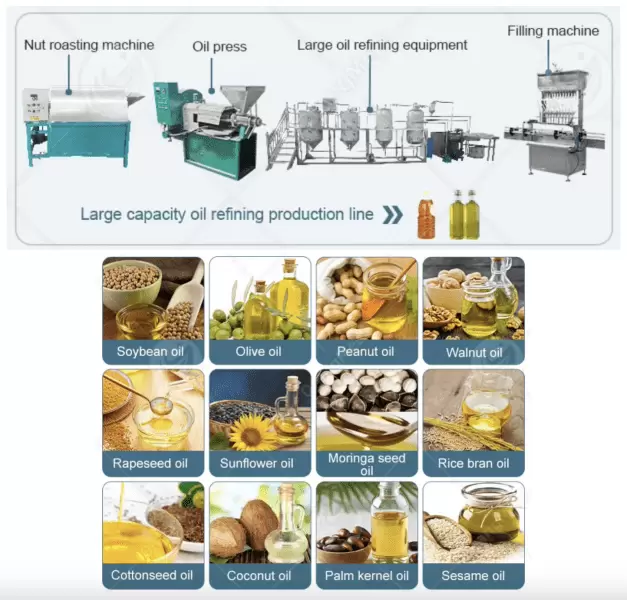 Nut roasting machine

Oil press

Large oil refining equipment

Filling machine

Large capacity oil refining production line

Soybean oil

Olive oil

Peanut oil

Walnut oil

Rapeseed oil

Sunflower oil

Moringa seed oil

Rice bran oil

Cottonseed oil

Coconut oil

Palm kernel oil

Sesame oil