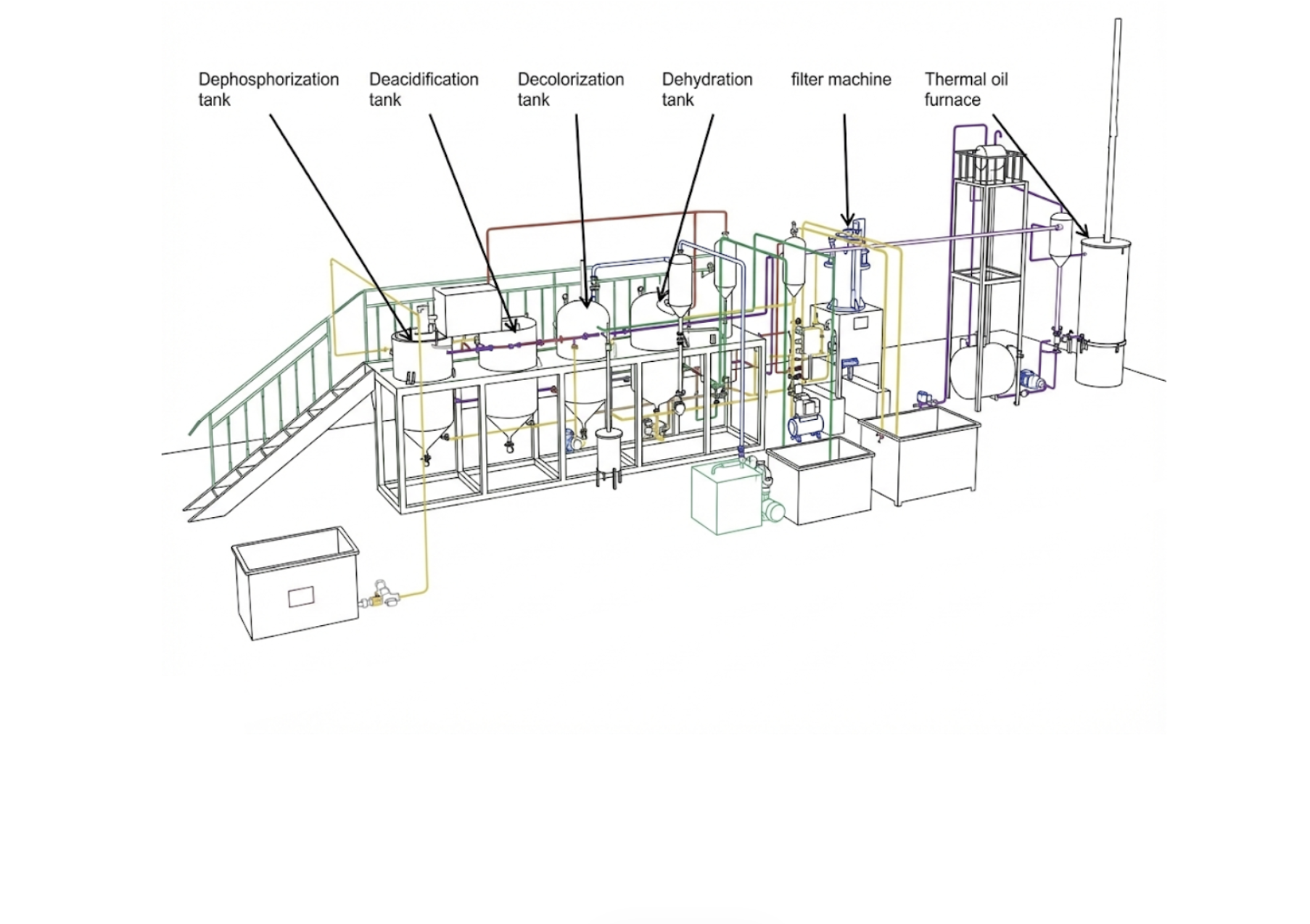 Dephosphorization tank

Deacidification tank

Decolorization tank

Dehydration tank

filter machine

Thermal oil furnace