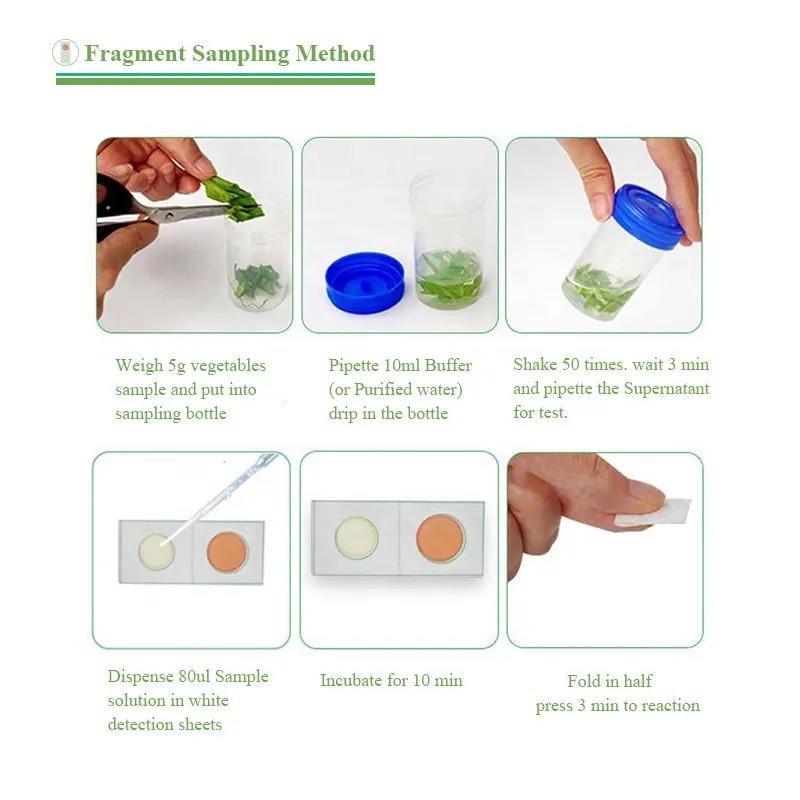 Fragment Sampling Method

Weigh 5g vegetables sample and put into sampling bottle

Pipette 10ml Buffer (or Purified water) drip in the bottle

Shake 50 times. wait 3 min and pipette the Supernatant for test.

Dispense 80ul Sample solution in white detection sheets

Incubate for 10 min

Fold in half
press 3 min to reaction